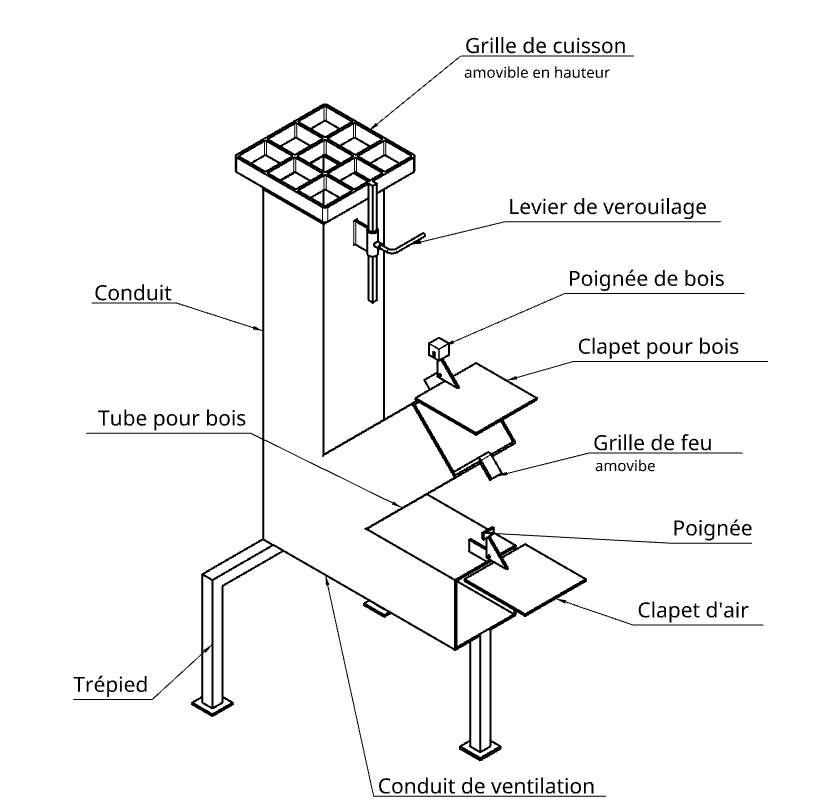 Grille de cuisson
amovible en hauteur

Levier de verouilage

Conduit

Poignée de bois

Clapet pour bois

Tube pour bois

Grille de feu
amovibe

Poignée

Clapet d'air

Trépied

Conduit de ventilation